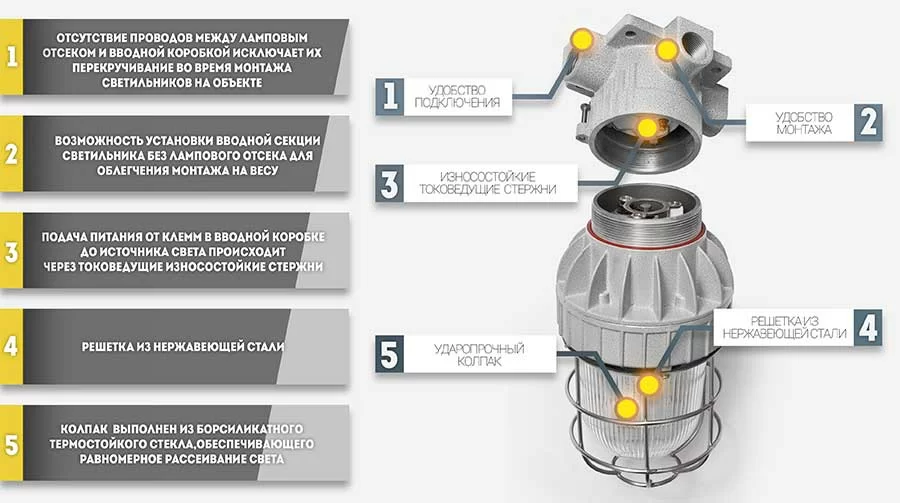 1

ОТСУТСТВИЕ ПРОВОДОВ МЕЖДУ ЛАМПОВЫМ ОТСЕКОМ И ВВОДНОЙ КОРОБКОЙ ИСКЛЮЧАЕТ ИХ ПЕРЕКРУЧИВАНИЕ ВО ВРЕМЯ МОНТАЖА СВЕТИЛЬНИКОВ НА ОБЪЕКТЕ

2

ВОЗМОЖНОСТЬ УСТАНОВКИ ВВОДНОЙ СЕКЦИИ СВЕТИЛЬНИКА БЕЗ ЛАМПОВОГО ОТСЕКА ДЛЯ ОБЛЕГЧЕНИЯ МОНТАЖА НА ВЕСУ

3

ПОДАЧА ПИТАНИЯ ОТ КЛЕММ В ВВОДНОЙ КОРОБКЕ ДО ИСТОЧНИКА СВЕТА ПРОИСХОДИТ ЧЕРЕЗ ТОКОВЕДУЩИЕ ИЗНОСОСТОЙКИЕ СТЕРЖНИ

4

РЕШЕТКА ИЗ НЕРЖАВЕЮЩЕЙ СТАЛИ

5

КОЛПАК ВЫПОЛНЕН ИЗ БОРСИЛИКАТНОГО ТЕРМОСТОЙКОГО СТЕКЛА,ОБЕСПЕЧИВАЮЩЕГО РАВНОМЕРНОЕ РАССЕИВАНИЕ СВЕТА

1 УДОБСТВО ПОДКЛЮЧЕНИЯ

УДОБСТВО МОНТАЖА 2

3 ИЗНОСОСТОЙКИЕ ТОКОВЕДУЩИЕ СТЕРЖНИ

РЕШЕТКА ИЗ НЕРЖАВЕЮЩЕЙ СТАЛИ 4

5 УДАРОПРОЧНЫЙ КОЛПАК