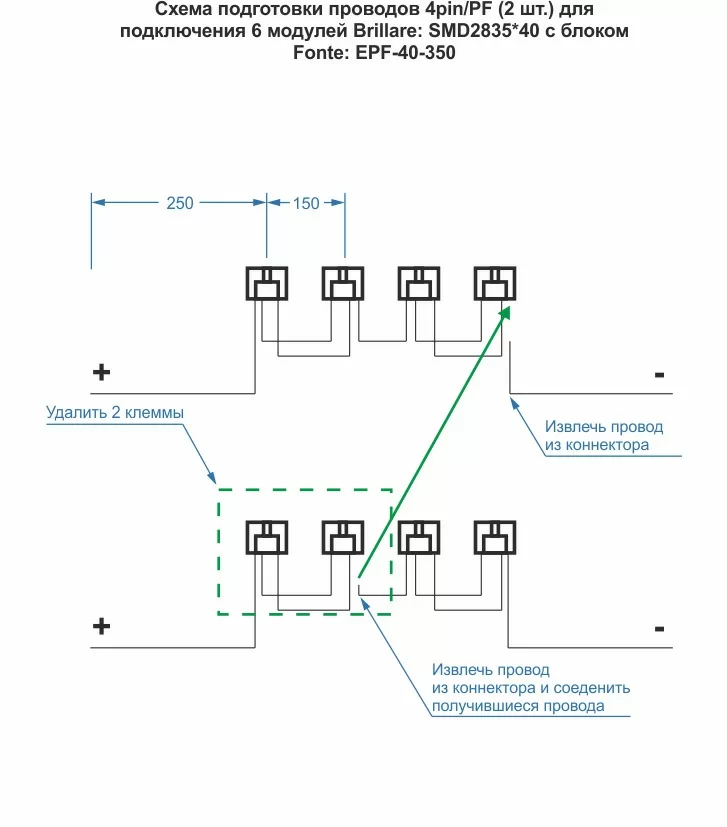 Схема подготовки проводов 4pin/PF (2 шт.) для подключения 6 модулей Brillare: SMD2835*40 с блоком Fonte: EPF-40-350

250

150

+

-

Удалить 2 клеммы

Извлечь провод из коннектора

+

-

Извлечь провод из коннектора и соеденить получившиеся провода