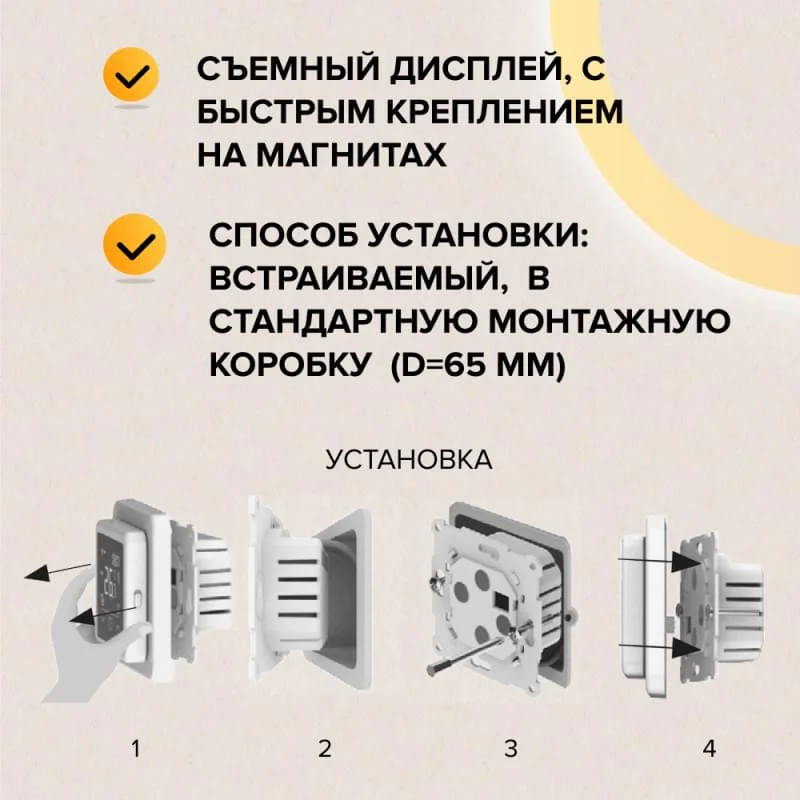 СЪЕМНЫЙ ДИСПЛЕЙ, С БЫСТРЫМ КРЕПЛЕНИЕМ НА МАГНИТАХ

СПОСОБ УСТАНОВКИ: ВСТРАИВАЕМЫЙ, В СТАНДАРТНУЮ МОНТАЖНУЮ КОРОБКУ (D=65 ММ)

УСТАНОВКА

1

2

3

4