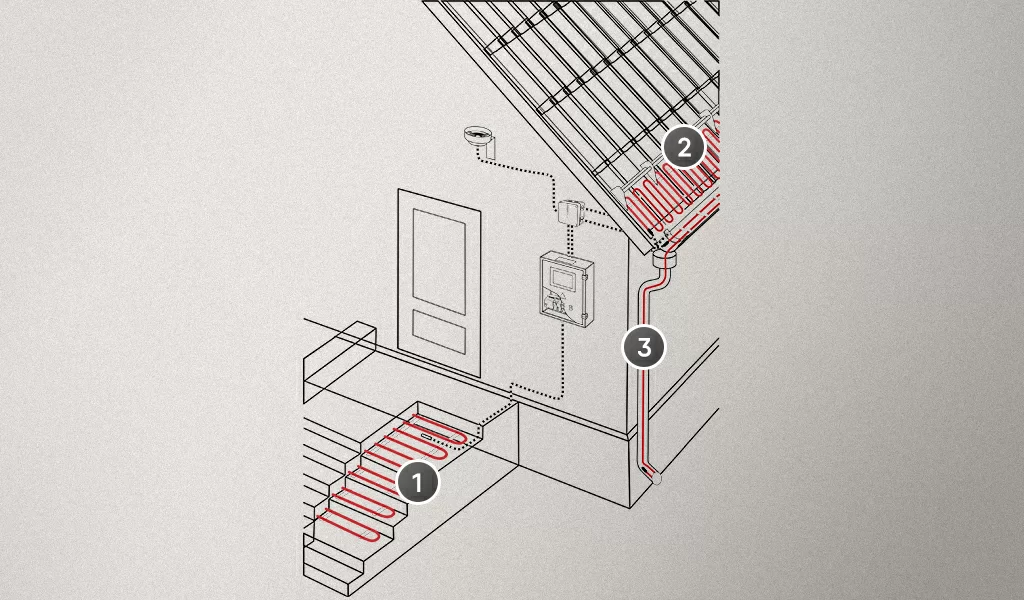 2

3

1