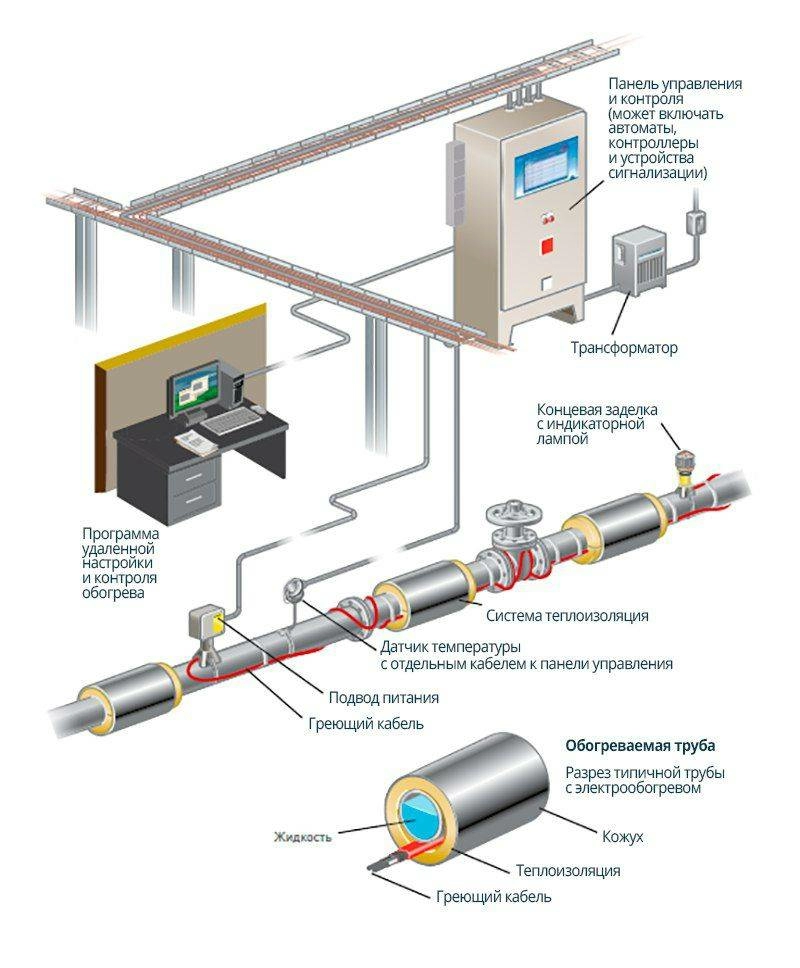 Панель управления и контроля (может включать автоматы, контроллеры и устройства сигнализации)

Трансформатор

Концевая заделка с индикаторной лампой

Программа удаленной настройки и контроля обогрева

Система теплоизоляция

Датчик температуры с отдельным кабелем к панели управления

Подвод питания

Греющий кабель

Обогреваемая труба

Разрез типичной трубы с электрообогревом

Жидкость

Кожух

Теплоизоляция

Греющий кабель