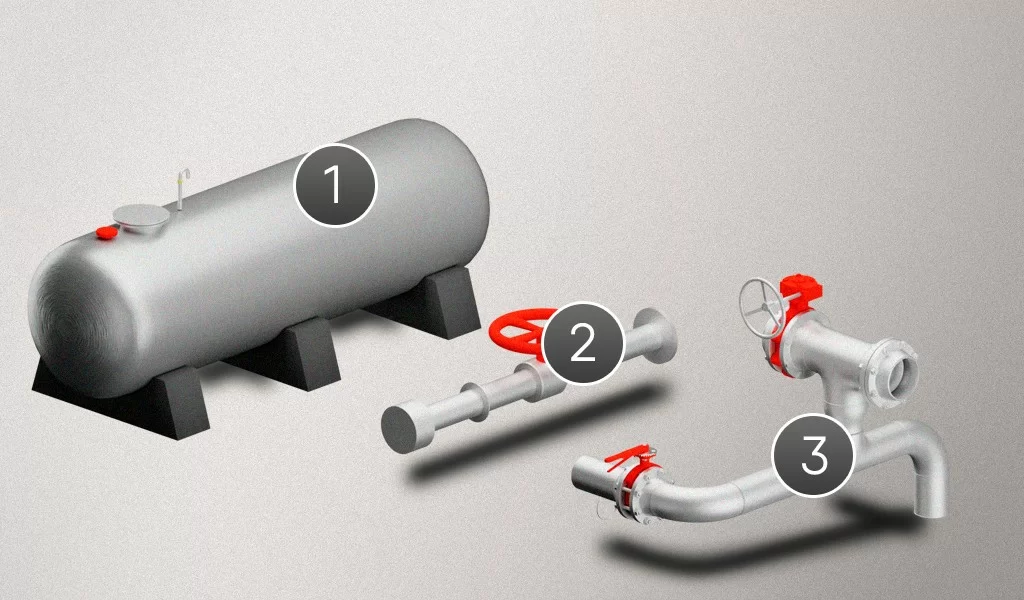 1
2
3