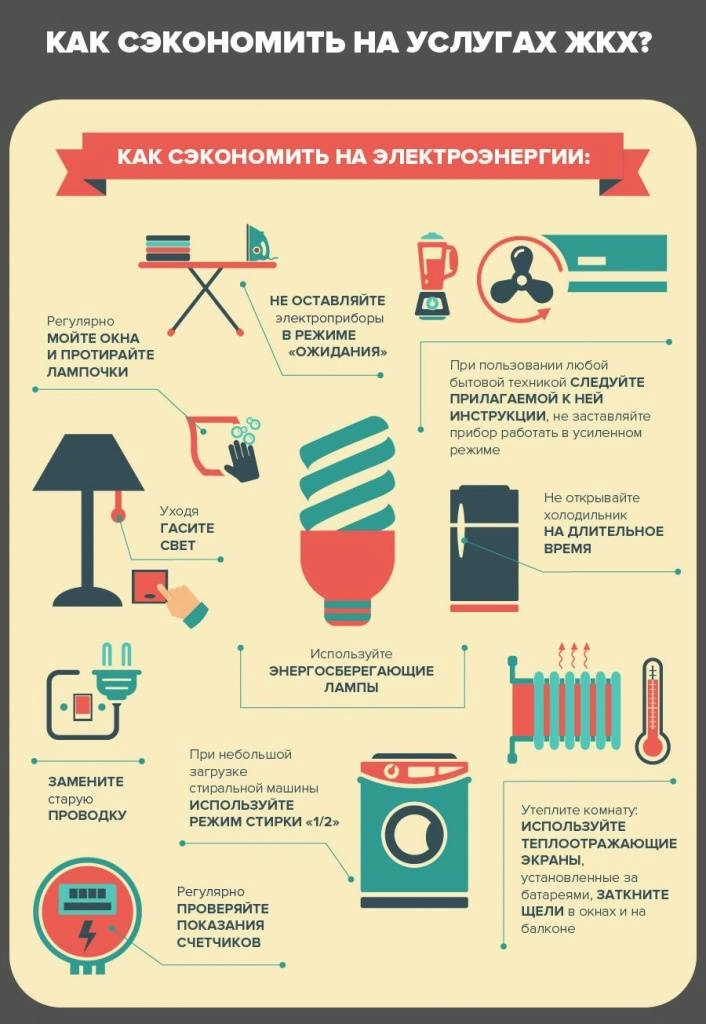 КАК СЭКОНОМИТЬ НА УСЛУГАХ ЖКХ?

КАК СЭКОНОМИТЬ НА ЭЛЕКТРОЭНЕРГИИ:

Регулярно МОЙТЕ ОКНА И ПРОТИРАЙТЕ ЛАМПОЧКИ

НЕ ОСТАВЛЯЙТЕ электроприборы В РЕЖИМЕ «ОЖИДАНИЯ»

При пользовании любой бытовой техникой СЛЕДУЙТЕ ПРИЛАГАЕМОЙ К НЕЙ ИНСТРУКЦИИ, не заставляйте прибор работать в усиленном режиме

Уходя ГАСИТЕ СВЕТ

Не открывайте холодильник НА ДЛИТЕЛЬНОЕ ВРЕМЯ

Используйте ЭНЕРГОСБЕРЕГАЮЩИЕ ЛАМПЫ

ЗАМЕНИТЕ старую ПРОВОДКУ

При небольшой загрузке стиральной машины ИСПОЛЬЗУЙТЕ РЕЖИМ СТИРКИ «1/2»

Утеплите комнату: ИСПОЛЬЗУЙТЕ ТЕПЛООТРАЖАЮЩИЕ ЭКРАНЫ, установленные за батареями, ЗАТКНИТЕ ЩЕЛИ в окнах и на балконе

Регулярно ПРОВЕРЯЙТЕ ПОКАЗАНИЯ СЧЕТЧИКОВ