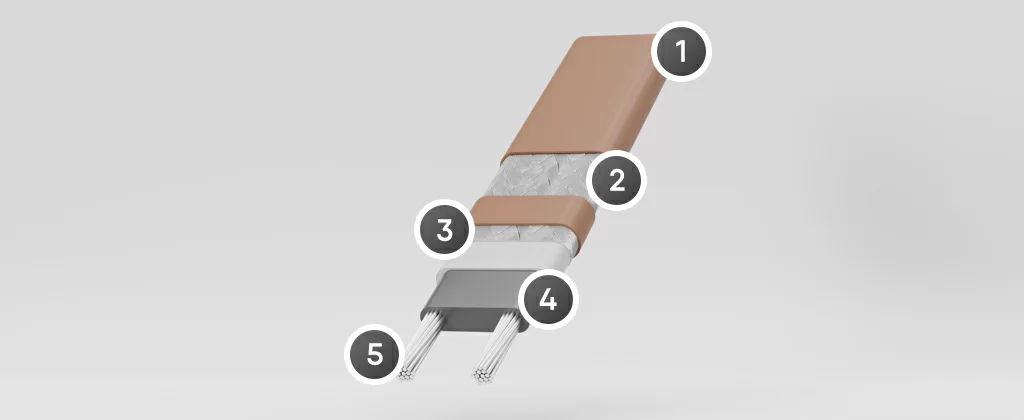 1
2
3
4
5