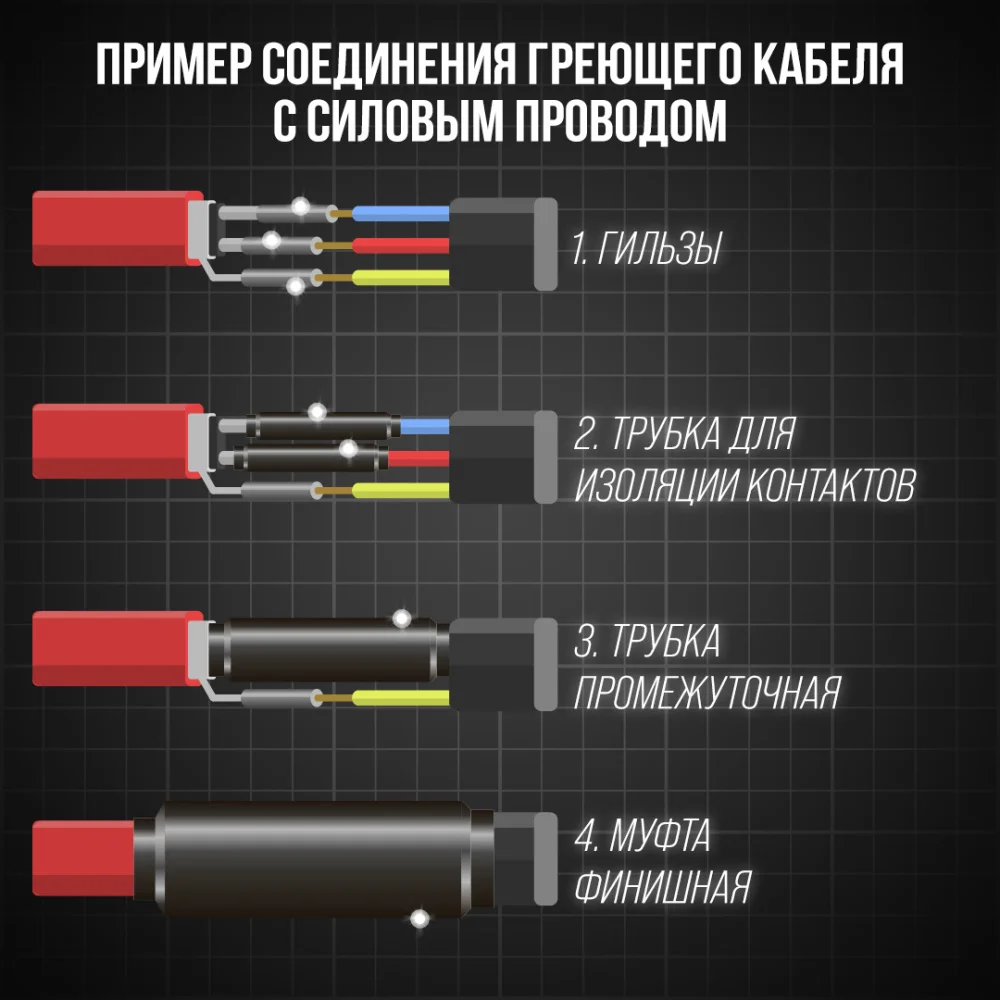 ПРИМЕР СОЕДИНЕНИЯ ГРЕЮЩЕГО КАБЕЛЯ С СИЛОВЫМ ПРОВОДОМ

1. ГИЛЬЗЫ

2. ТРУБКА ДЛЯ ИЗОЛЯЦИИ КОНТАКТОВ

3. ТРУБКА ПРОМЕЖУТОЧНАЯ

4. МУФТА ФИНИШНАЯ