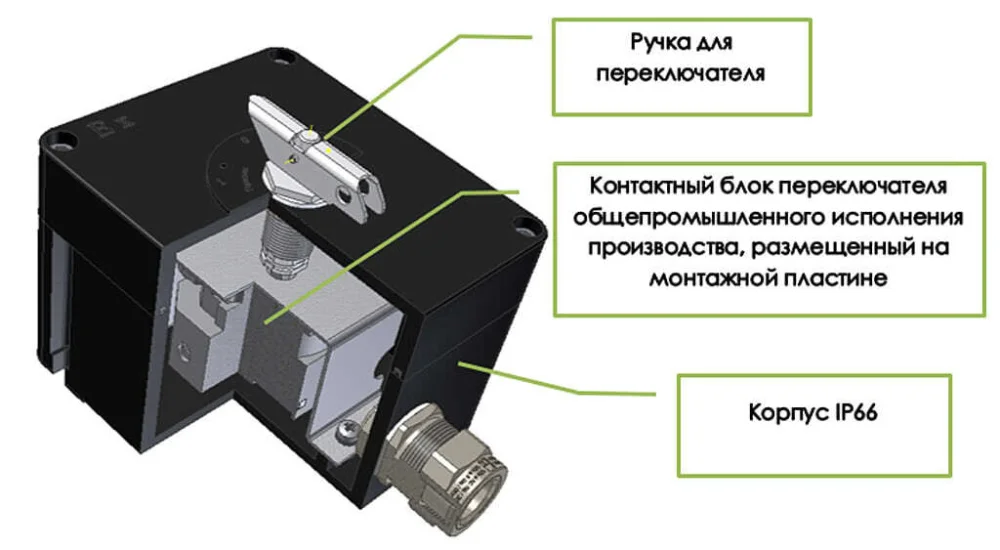 Ручка для переключателя

Контактный блок переключателя общепромышленного исполнения производства, размещенный на монтажной пластине

Корпус IP66